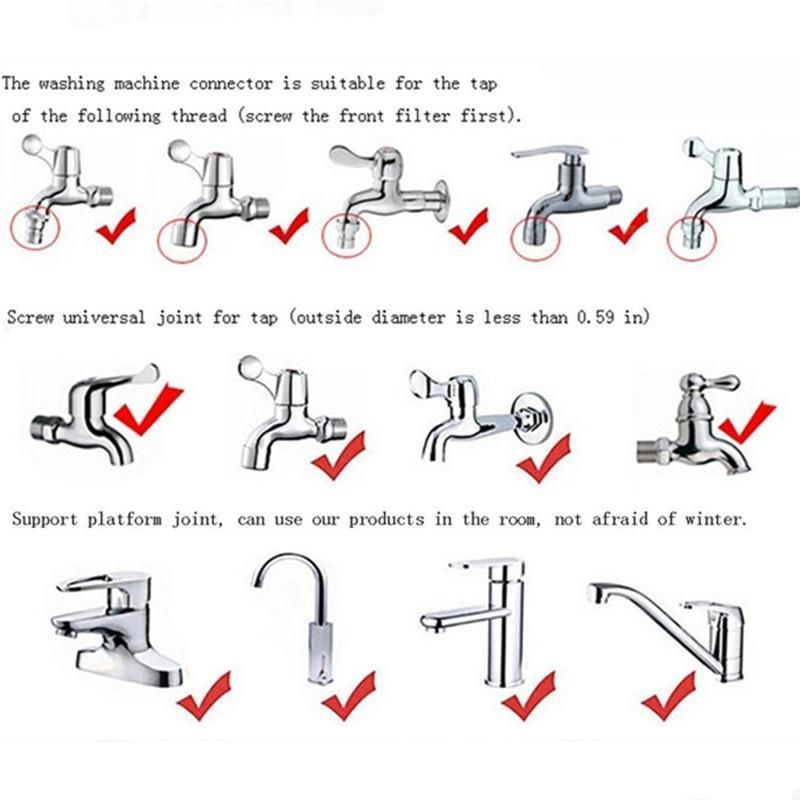 The washing machine connector is suitable for the tap of the following thread (screw the front filter first).

Screw universal joint for tap (outside diameter is less than 0.59 in)

Support platform joint, can use our products in the room, not afraid of winter.